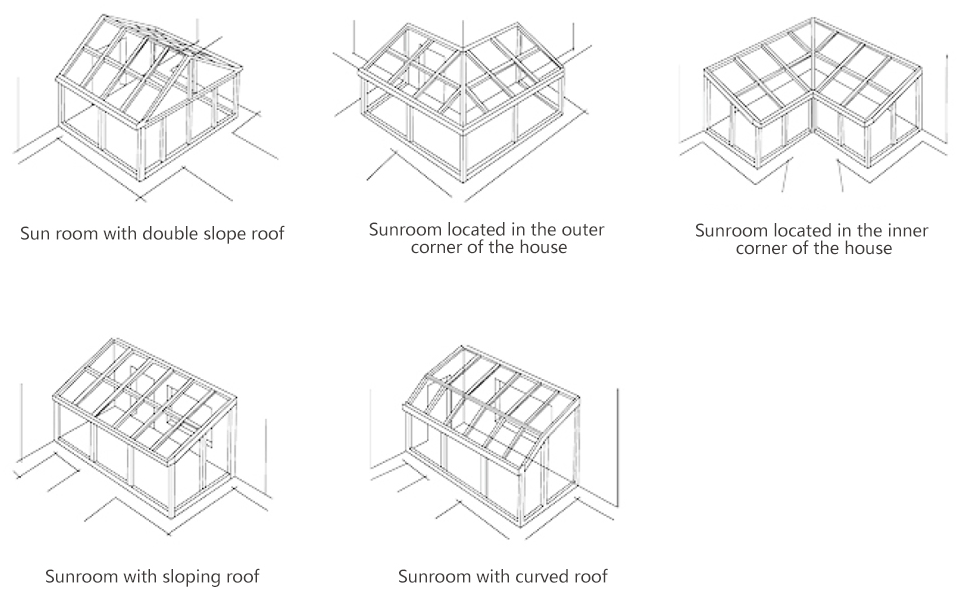 Sun room with double slope roof

Sunroom located in the outer corner of the house

Sunroom located in the inner corner of the house

Sunroom with sloping roof

Sunroom with curved roof