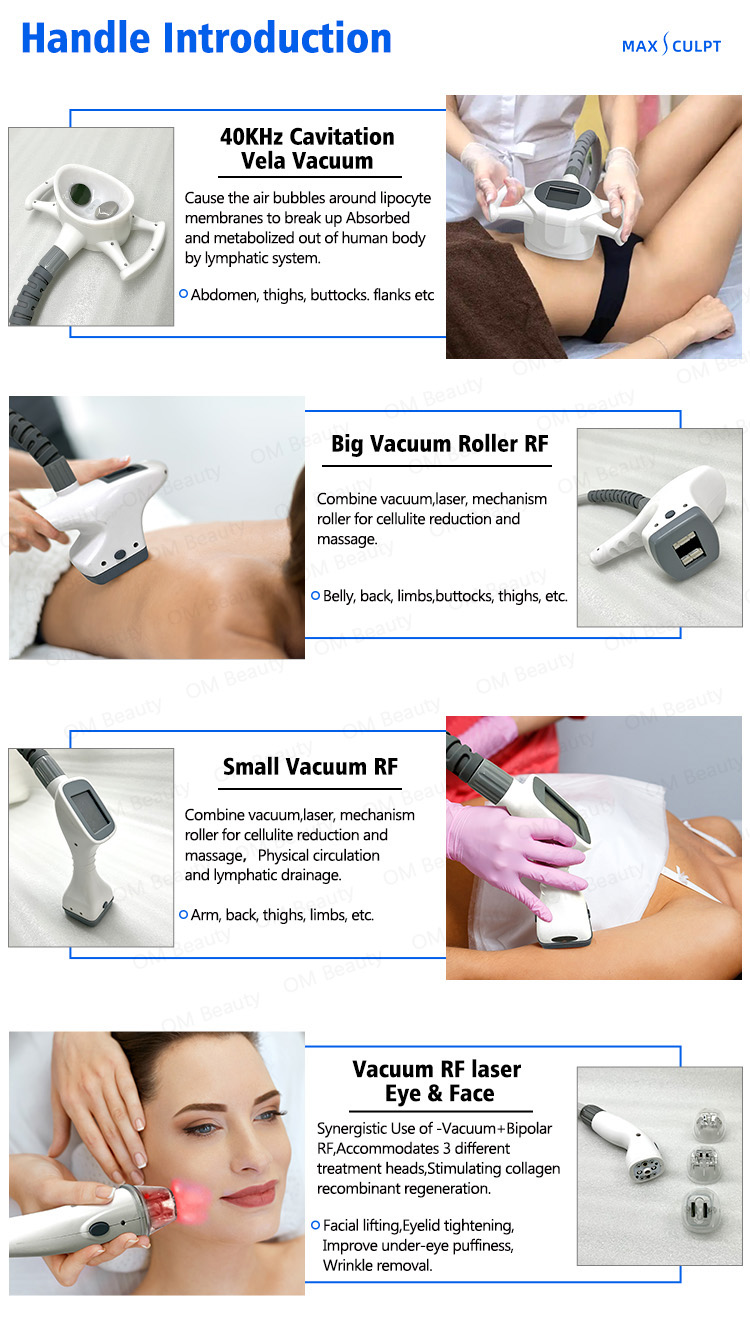 Handle Introduction

MAX SCULPT

40KHz Cavitation Vela Vacuum

Cause the air bubbles around lipocyte membranes to break up Absorbed and metabolized out of human body by lymphatic system.

Abdomen, thighs, buttocks. flanks etc

Big Vacuum Roller RF

Combine vacuum,laser, mechanism roller for cellulite reduction and massage.

Belly, back, limbs,buttocks, thighs, etc.

Small Vacuum RF

Combine vacuum,laser, mechanism roller for cellulite reduction and massage, Physical circulation and lymphatic drainage.

Arm, back, thighs, limbs, etc.

Vacuum RF laser Eye & Face

Synergistic Use of -Vacuum+Bipolar RF,Accommodates 3 different treatment heads,Stimulating collagen recombinant regeneration.

Facial lifting,Eyelid tightening, Improve under-eye puffiness, Wrinkle removal.

OM Beauty