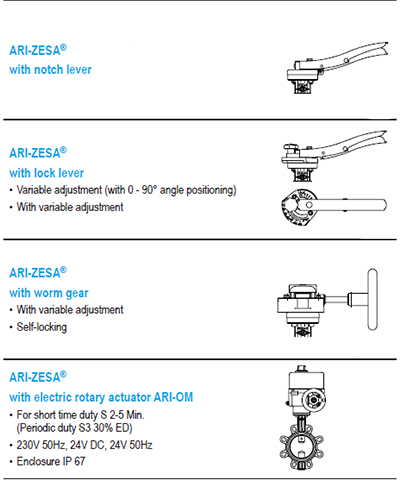 ARI-ZESA®
with notch lever

ARI-ZESA®
with lock lever
• Variable adjustment (with 0 - 90° angle positioning)
• With variable adjustment

ARI-ZESA®
with worm gear
• With variable adjustment
• Self-locking

ARI-ZESA®
with electric rotary actuator ARI-OM
• For short time duty S 2-5 Min. (Periodic duty S3 30% ED)
• 230V 50Hz, 24V DC, 24V 50Hz
• Enclosure IP 67