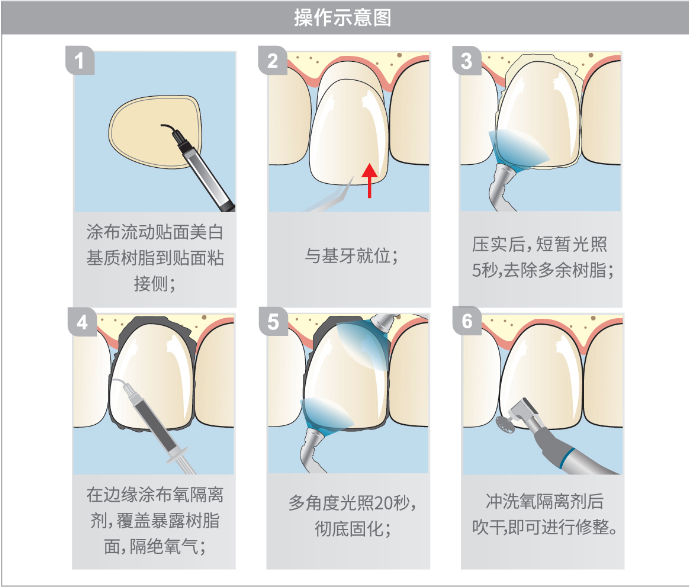 操作示意图

1
涂布流动贴面美白基质树脂到贴面粘接侧；

2
与基牙就位；

3
压实后，短暂光照5秒,去除多余树脂；

4
在边缘涂布氧隔离剂，覆盖暴露树脂面，隔绝氧气；

5
多角度光照20秒，彻底固化；

6
冲洗氧隔离剂后吹干,即可进行修整。