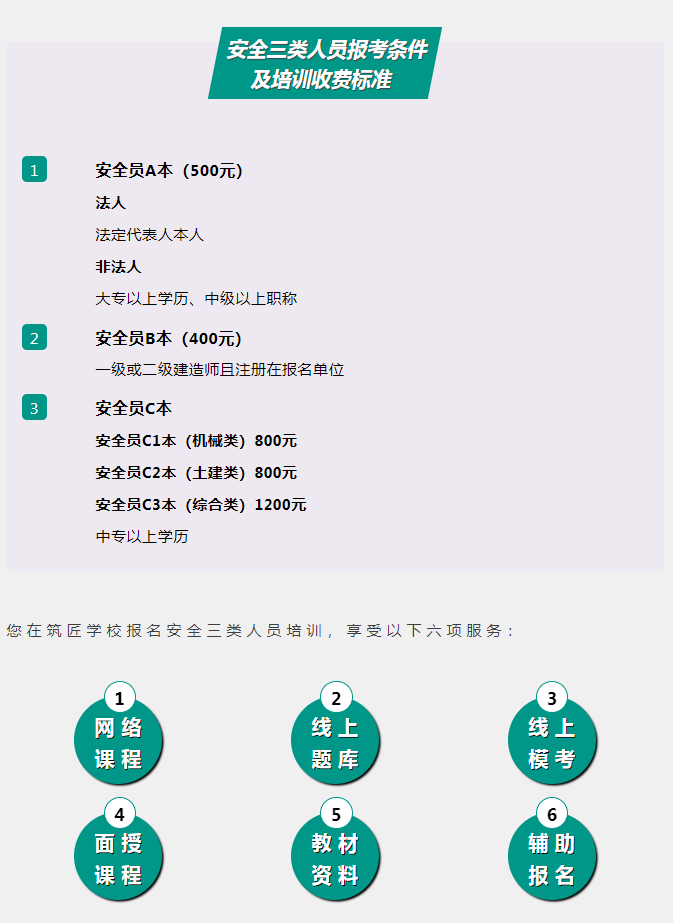 安全三类人员报考条件
及培训收费标准

1

安全员A本（500元）

法人

法定代表人本人

非法人

大专以上学历、中级以上职称

2

安全员B本（400元）

一级或二级建造师且注册在报名单位

3

安全员C本

安全员C1本（机械类）800元

安全员C2本（土建类）800元

安全员C3本（综合类）1200元

中专以上学历

您在筑匠学校报名安全三类人员培训，享受以下六项服务：

1
网络
课程

2
线上
题库

3
线上
模考

4
面授
课程

5
教材
资料

6
辅助
报名