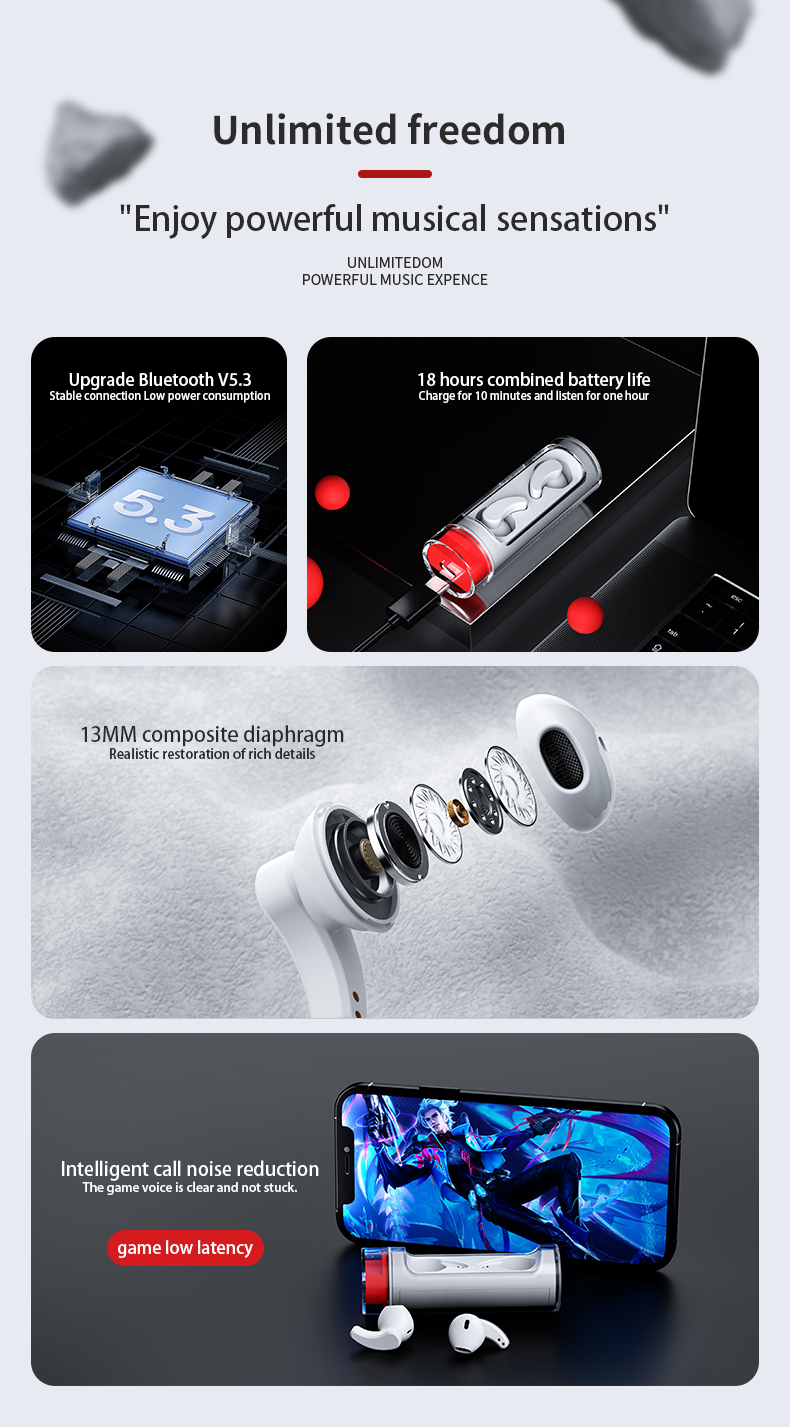 Unlimited freedom

"Enjoy powerful musical sensations"

UNLIMITEDOM
POWERFUL MUSIC EXPENCE

Upgrade Bluetooth V5.3
Stable connection Low power consumption

5.3

18 hours combined battery life
Charge for 10 minutes and listen for one hour

esc
tab

13MM composite diaphragm
Realistic restoration of rich details

Intelligent call noise reduction
The game voice is clear and not stuck.

game low latency