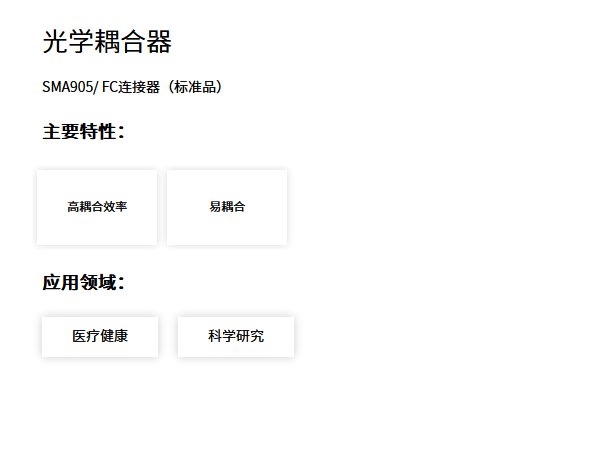 光学耦合器

SMA905/ FC连接器（标准品）

主要特性：

高耦合效率

易耦合

应用领域：

医疗健康

科学研究