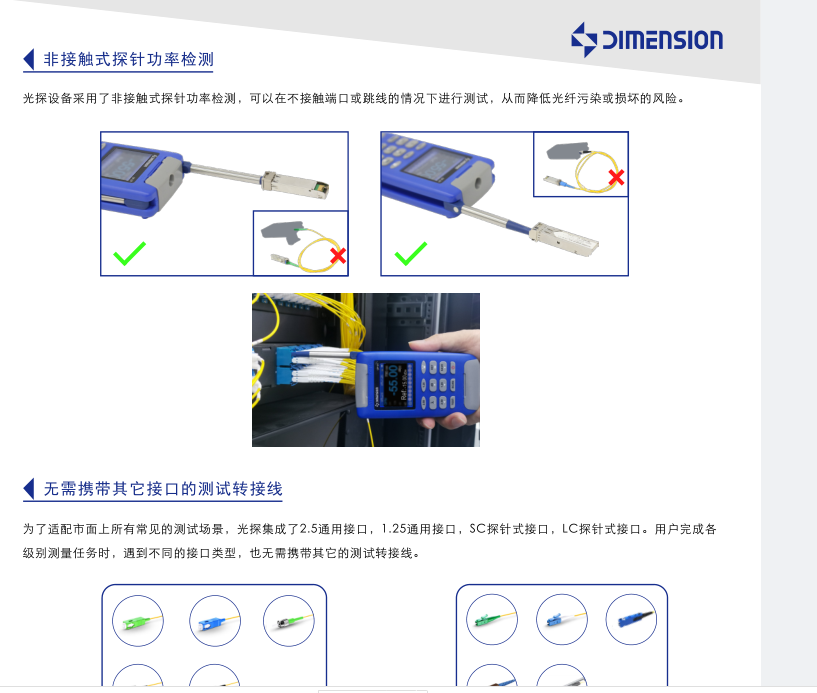 DIMENSION

非接触式探针功率检测

光探设备采用了非接触式探针功率检测，可以在不接触端口或跳线的情况下进行测试，从而降低光纤污染或损坏的风险。

-55.00

无需携带其它接口的测试转接线

为了适配市面上所有常见的测试场景，光探集成了2.5通用接口，1.25通用接口，SC探针式接口，LC探针式接口。用户完成各级别测量任务时，遇到不同的接口类型，也无需携带其它的测试转接线。