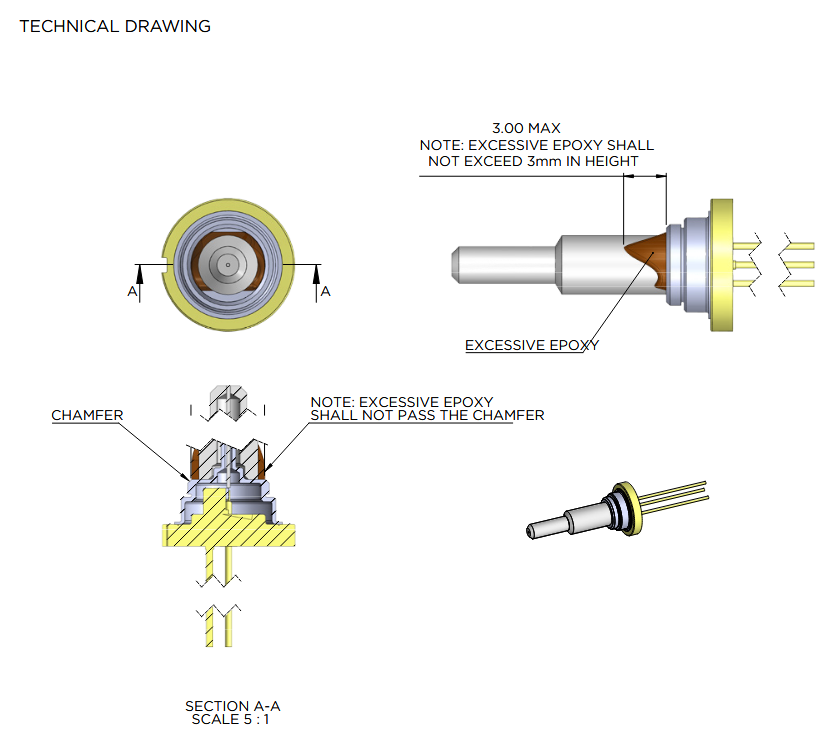 TECHNICAL DRAWING

3.00 MAX
NOTE: EXCESSIVE EPOXY SHALL NOT EXCEED 3mm IN HEIGHT

A

A

EXCESSIVE EPOXY

CHAMFER

NOTE: EXCESSIVE EPOXY SHALL NOT PASS THE CHAMFER

SECTION A-A
SCALE 5 : 1