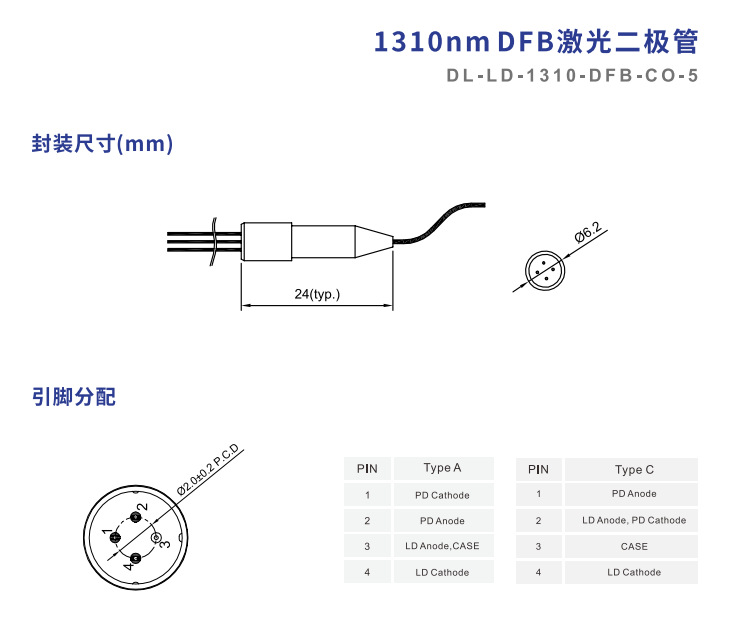 1310nm DFB激光二极管

DL-LD-1310-DFB-CO-5

封装尺寸(mm)

24(typ.)

Ø6.2

引脚分配

Ø2.0±0.2 P.C.D

1 2 3 4

| PIN | Type A |
|---|---|
| 1 | PD Cathode |
| 2 | PD Anode |
| 3 | LD Anode,CASE |
| 4 | LD Cathode |

| PIN | Type C |
|---|---|
| 1 | PD Anode |
| 2 | LD Anode, PD Cathode |
| 3 | CASE |
| 4 | LD Cathode |