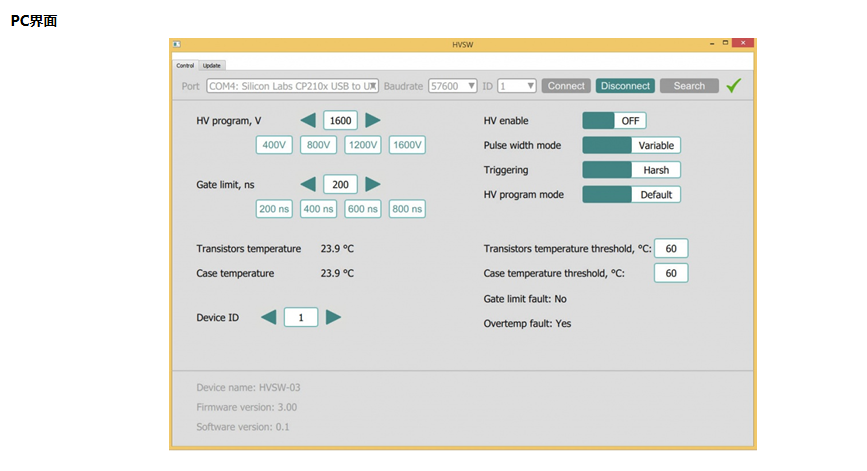 PC界面

HVSW

Control Update

Port COM4: Silicon Labs CP210x USB to U Baudrate 57600 ID 1 Connect Disconnect Search

HV program, V 1600

400V 800V 1200V 1600V

Gate limit, ns 200

200 ns 400 ns 600 ns 800 ns

Transistors temperature 23.9 °C

Case temperature 23.9 °C

Device ID 1

HV enable OFF

Pulse width mode Variable

Triggering Harsh

HV program mode Default

Transistors temperature threshold, °C: 60

Case temperature threshold, °C: 60

Gate limit fault: No

Overtemp fault: Yes

Device name: HVSW-03

Firmware version: 3.00

Software version: 0.1