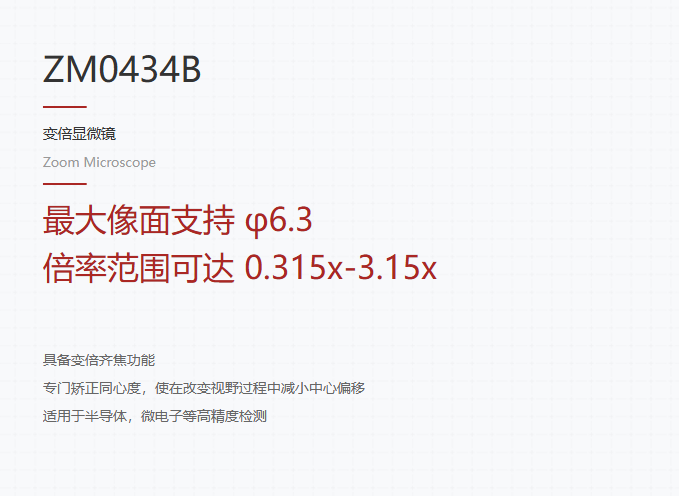 ZM0434B

变倍显微镜

Zoom Microscope

最大像面支持 φ6.3
倍率范围可达 0.315x-3.15x

具备变倍齐焦功能

专门矫正同心度，使在改变视野过程中减小中心偏移

适用于半导体，微电子等高精度检测