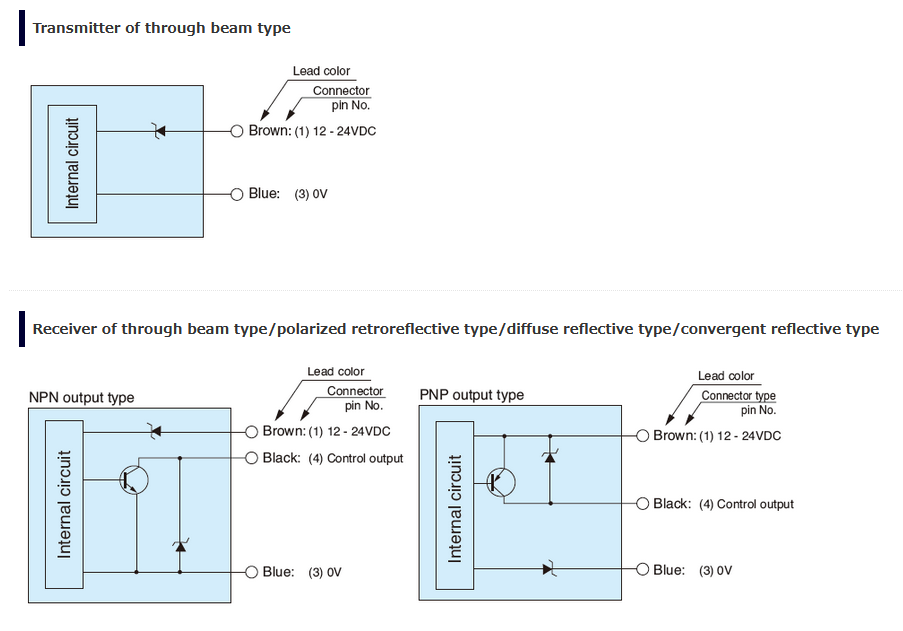 Transmitter of through beam type

Lead color
Connector pin No.
Internal circuit
Brown: (1) 12 - 24VDC
Blue: (3) 0V

Receiver of through beam type/polarized retroreflective type/diffuse reflective type/convergent reflective type

NPN output type
Lead color
Connector pin No.
Internal circuit
Brown: (1) 12 - 24VDC
Black: (4) Control output
Blue: (3) 0V

PNP output type
Lead color
Connector type pin No.
Internal circuit
Brown: (1) 12 - 24VDC
Black: (4) Control output
Blue: (3) 0V