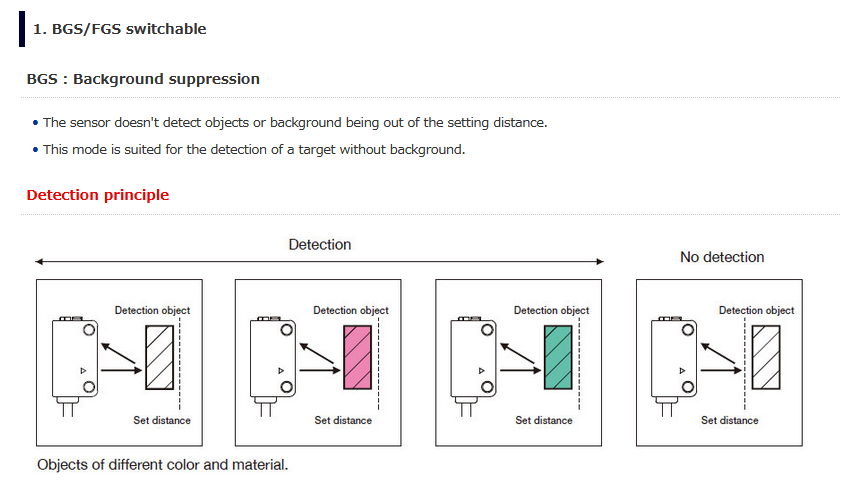 1. BGS/FGS switchable

BGS : Background suppression

• The sensor doesn't detect objects or background being out of the setting distance.

• This mode is suited for the detection of a target without background.

Detection principle

Detection

No detection

Detection object

Set distance

Detection object

Set distance

Detection object

Set distance

Detection object

Set distance

Objects of different color and material.