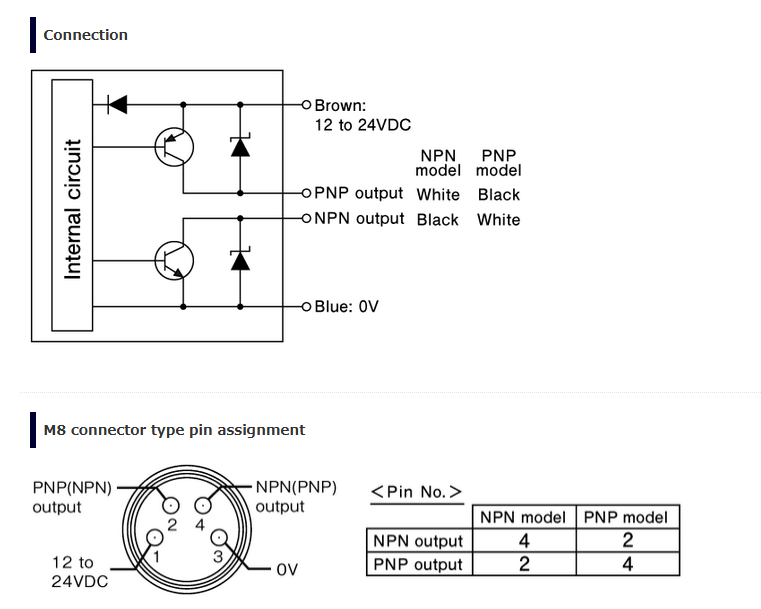 Connection

Internal circuit

Brown: 12 to 24VDC

| | NPN model | PNP model |
|---|---|---|
| PNP output | White | Black |
| NPN output | Black | White |

Blue: 0V

M8 connector type pin assignment

PNP(NPN) output

NPN(PNP) output

2 4

1 3

12 to 24VDC

0V

<Pin No.>

| | NPN model | PNP model |
|---|---|---|
| NPN output | 4 | 2 |
| PNP output | 2 | 4 |