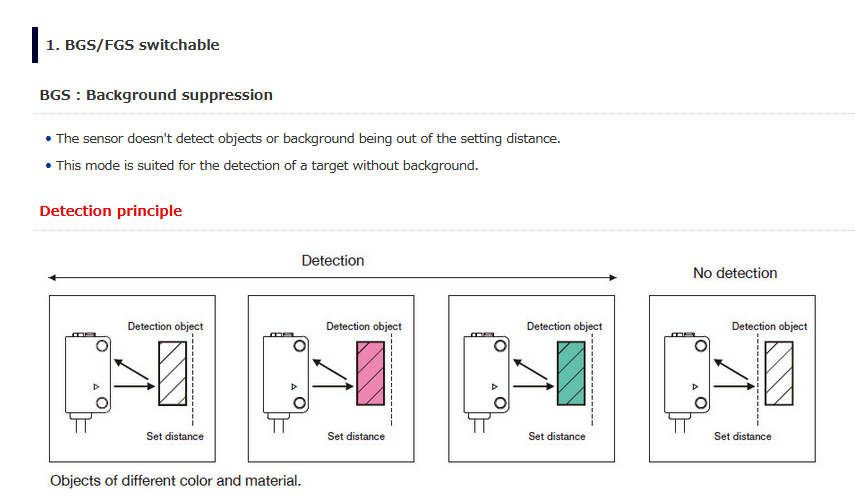 1. BGS/FGS switchable

BGS : Background suppression

• The sensor doesn't detect objects or background being out of the setting distance.

• This mode is suited for the detection of a target without background.

Detection principle

Detection

No detection

Detection object

Set distance

Detection object

Set distance

Detection object

Set distance

Detection object

Set distance

Objects of different color and material.