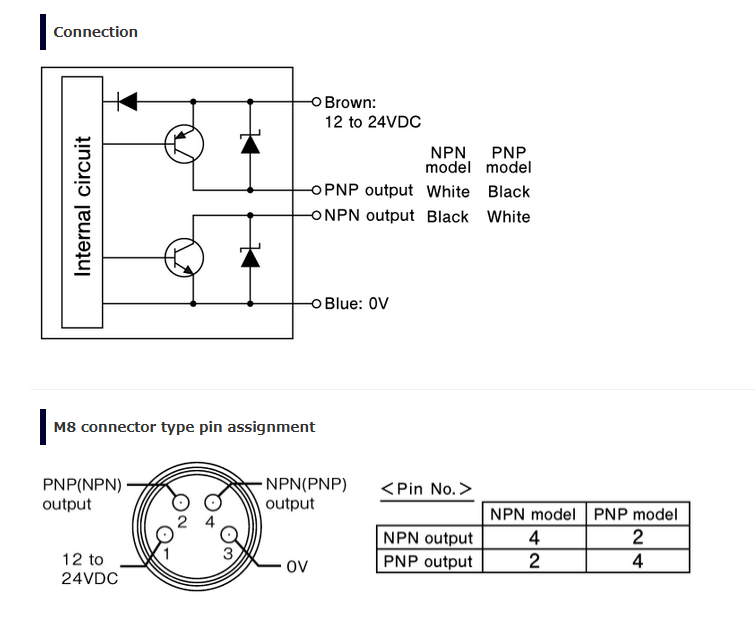 Connection

Internal circuit

Brown:
12 to 24VDC

| | NPN model | PNP model |
|---|---|---|
| PNP output | White | Black |
| NPN output | Black | White |

Blue: 0V

M8 connector type pin assignment

PNP(NPN) output

NPN(PNP) output

2 4

1 3

12 to 24VDC

0V

<Pin No.>

| | NPN model | PNP model |
|---|---|---|
| NPN output | 4 | 2 |
| PNP output | 2 | 4 |