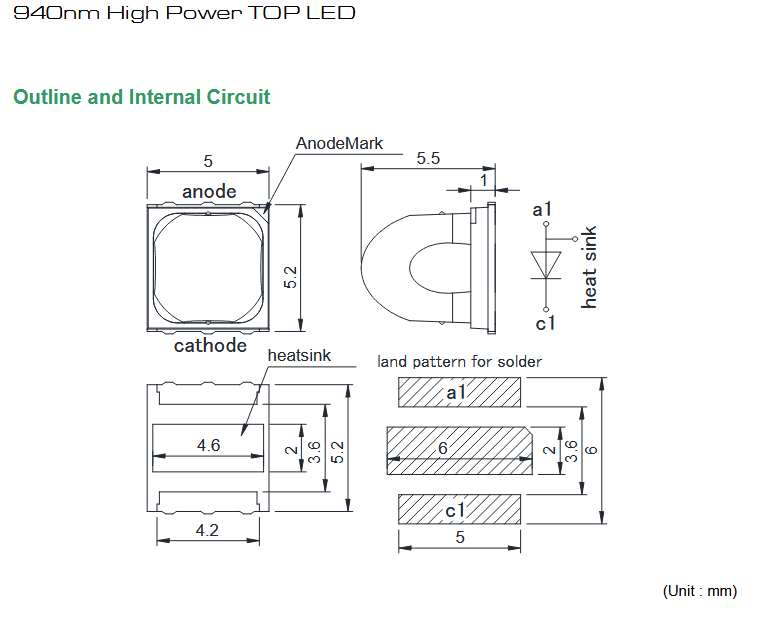 940nm High Power TOP LED

Outline and Internal Circuit

AnodeMark
5
anode
5.2
cathode
5.5
1
a1
heat sink
c1
heatsink
4.6
2
3.6
5.2
4.2
land pattern for solder
a1
6
2
3.6
6
c1
5

(Unit : mm)