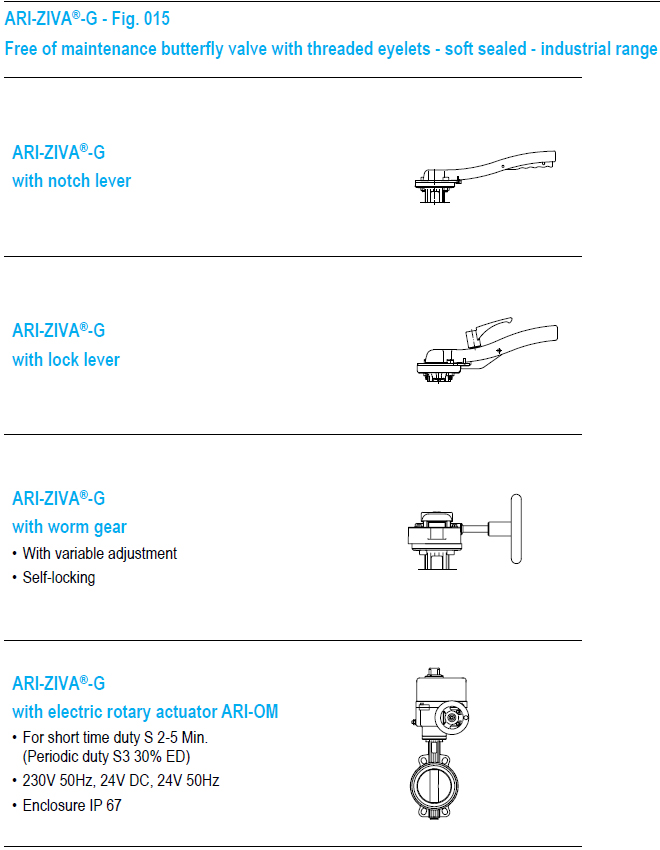 ARI-ZIVA®-G - Fig. 015
Free of maintenance butterfly valve with threaded eyelets - soft sealed - industrial range

ARI-ZIVA®-G
with notch lever

ARI-ZIVA®-G
with lock lever

ARI-ZIVA®-G
with worm gear
• With variable adjustment
• Self-locking

ARI-ZIVA®-G
with electric rotary actuator ARI-OM
• For short time duty S 2-5 Min. (Periodic duty S3 30% ED)
• 230V 50Hz, 24V DC, 24V 50Hz
• Enclosure IP 67