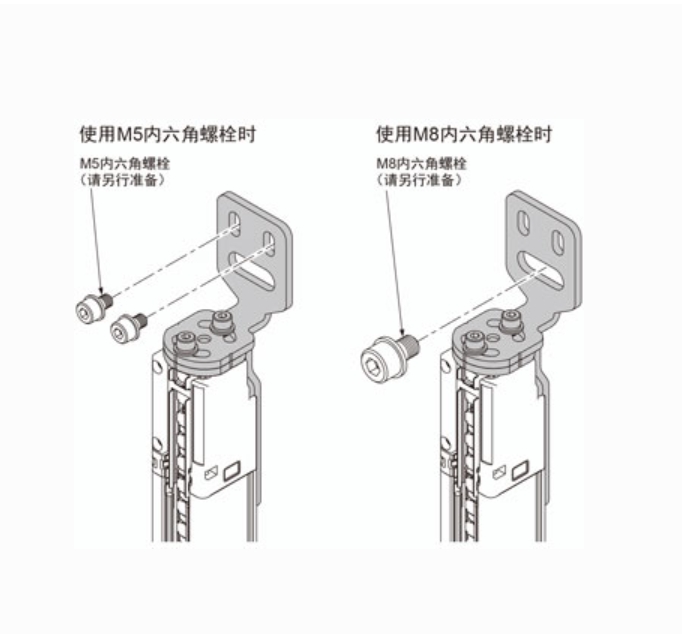 使用M5内六角螺栓时

M5内六角螺栓
（请另行准备）

使用M8内六角螺栓时

M8内六角螺栓
（请另行准备）