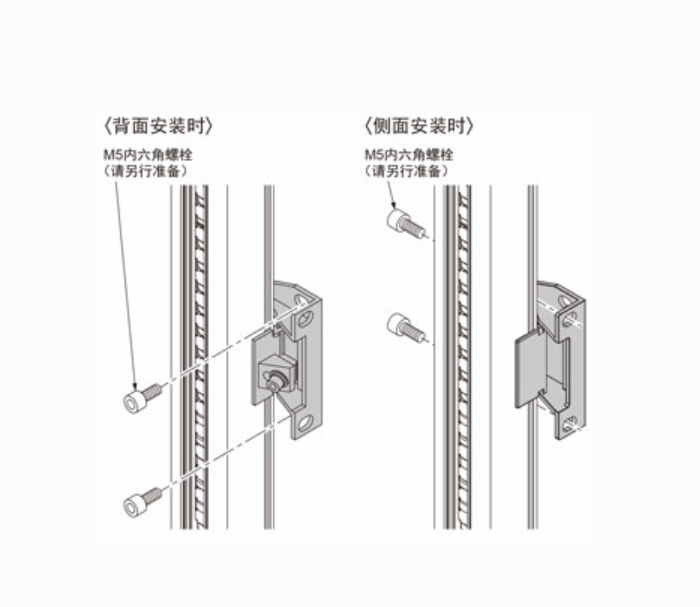 〈背面安装时〉
M5内六角螺栓
（请另行准备）

〈侧面安装时〉
M5内六角螺栓
（请另行准备）