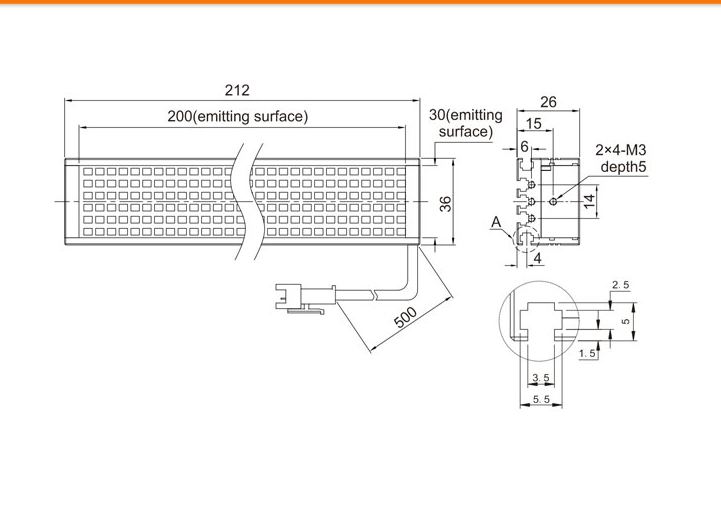 212

200(emitting surface)

30(emitting surface)

36

500

26

15

6

2×4-M3 depth5

14

A

4

2.5

5

1.5

3.5

5.5