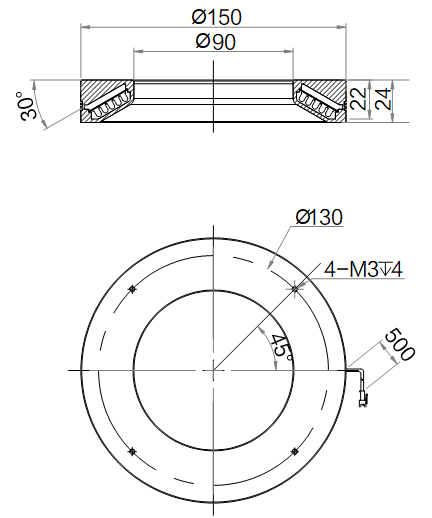 Ø150
Ø90
30°
22
24
Ø130
4-M3↧4
45°
500