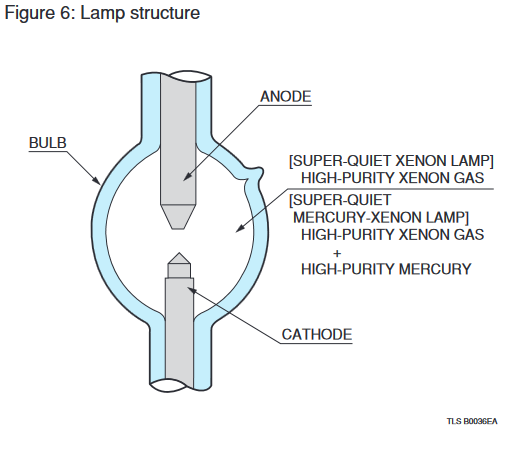 Figure 6: Lamp structure

ANODE

BULB

[SUPER-QUIET XENON LAMP]
HIGH-PURITY XENON GAS

[SUPER-QUIET MERCURY-XENON LAMP]
HIGH-PURITY XENON GAS
+
HIGH-PURITY MERCURY

CATHODE

TLS B0036EA