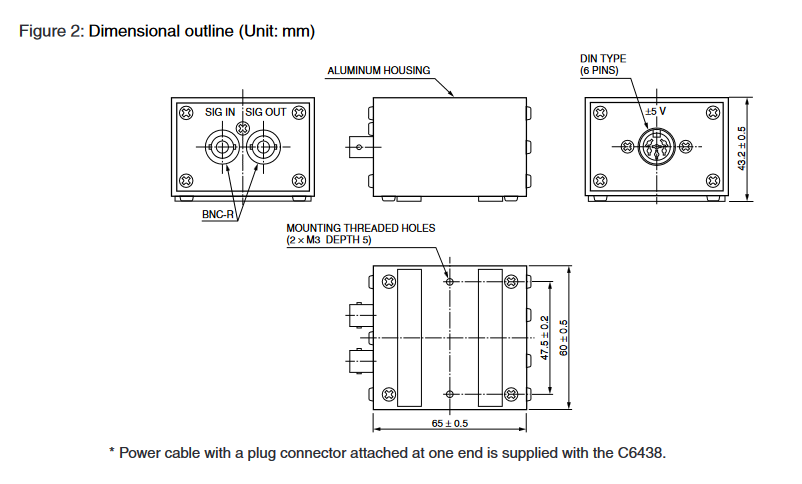 Figure 2: Dimensional outline (Unit: mm)

ALUMINUM HOUSING

DIN TYPE
(6 PINS)

SIG IN

SIG OUT

±5 V

43.2 ± 0.5

BNC-R

MOUNTING THREADED HOLES
(2 × M3 DEPTH 5)

47.5 ± 0.2

60 ± 0.5

65 ± 0.5

* Power cable with a plug connector attached at one end is supplied with the C6438.