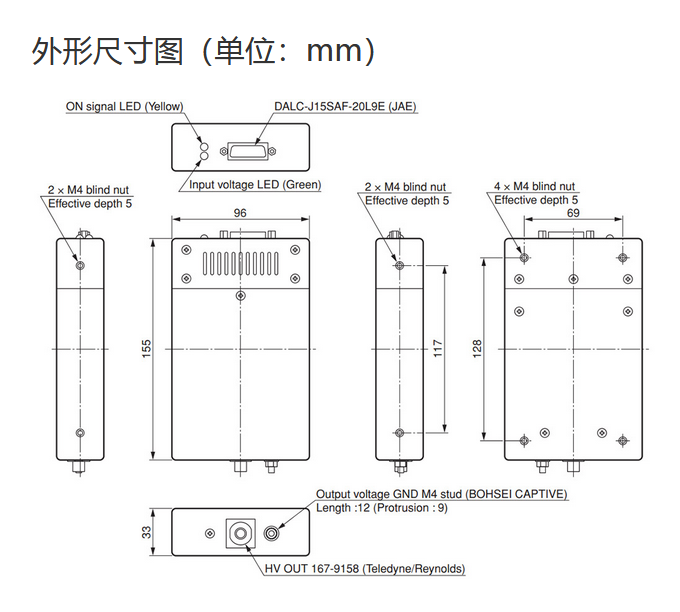 外形尺寸图（单位：mm）

ON signal LED (Yellow)

DALC-J15SAF-20L9E (JAE)

Input voltage LED (Green)

2 × M4 blind nut
Effective depth 5

96

155

2 × M4 blind nut
Effective depth 5

117

4 × M4 blind nut
Effective depth 5

69

128

Output voltage GND M4 stud (BOHSEI CAPTIVE)
Length :12 (Protrusion : 9)

33

HV OUT 167-9158 (Teledyne/Reynolds)