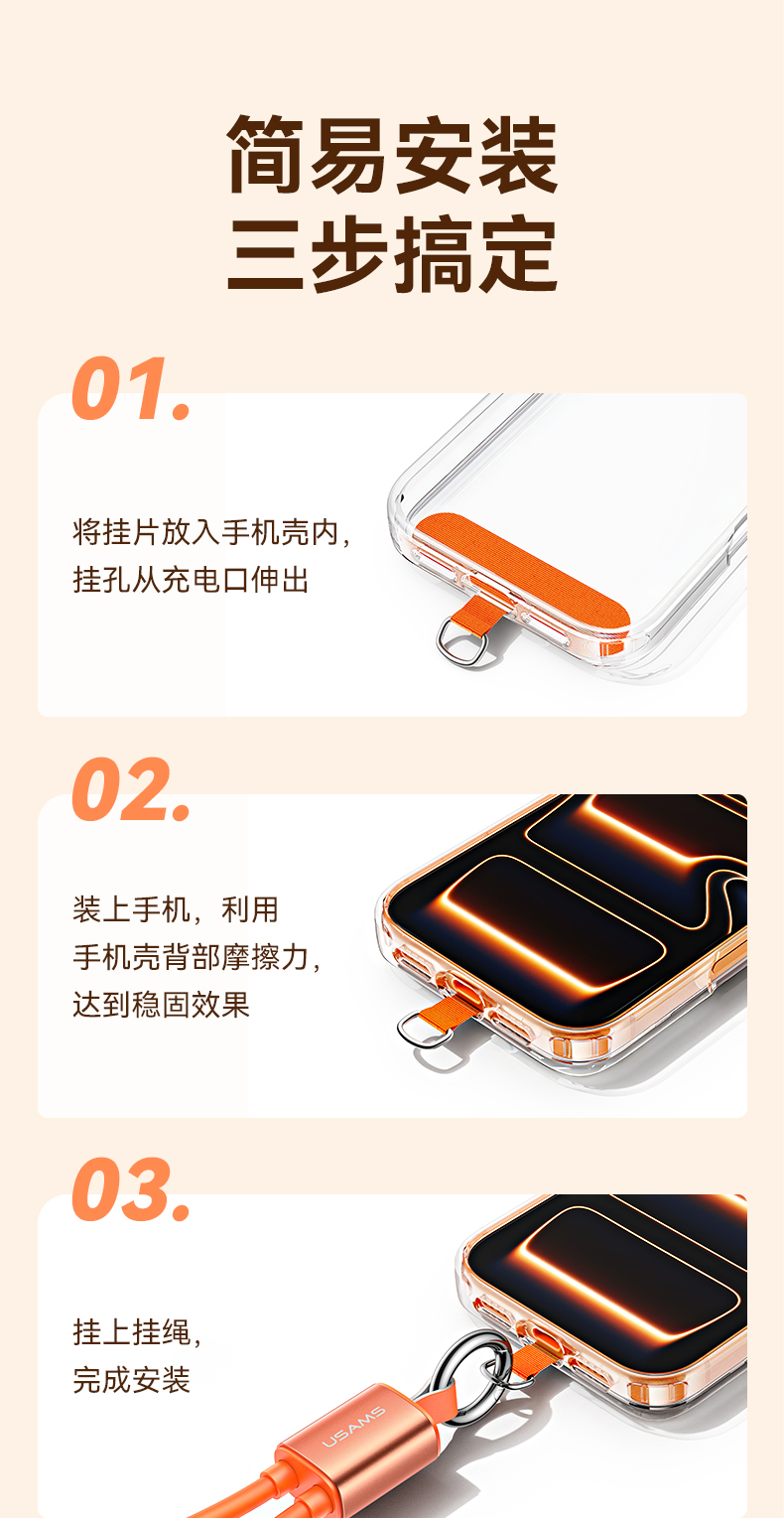 简易安装
三步搞定

01.

将挂片放入手机壳内，
挂孔从充电口伸出

02.

装上手机，利用
手机壳背部摩擦力，
达到稳固效果

03.

挂上挂绳，
完成安装

USAMS