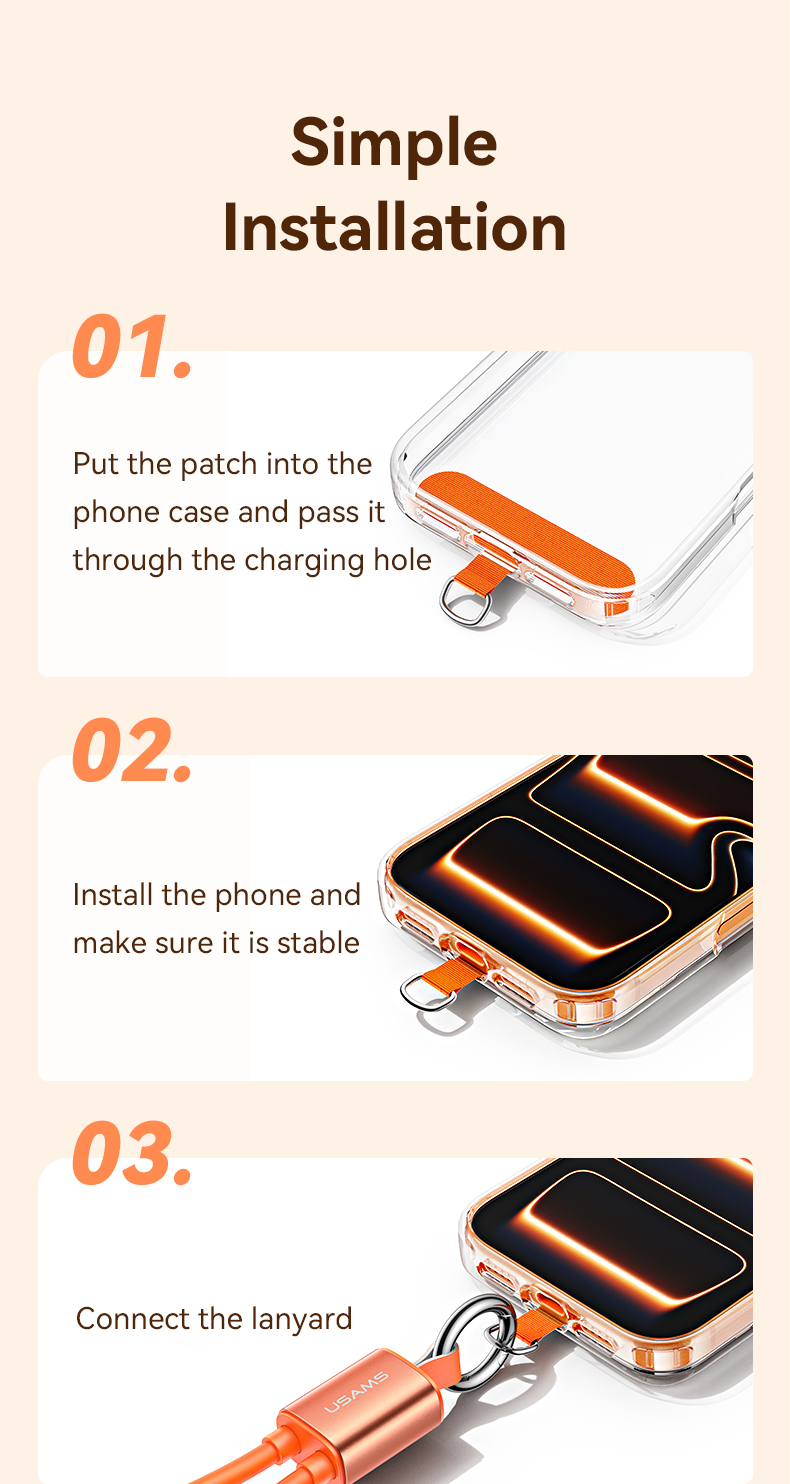 Simple Installation

01.

Put the patch into the phone case and pass it through the charging hole

02.

Install the phone and make sure it is stable

03.

Connect the lanyard

USAMS