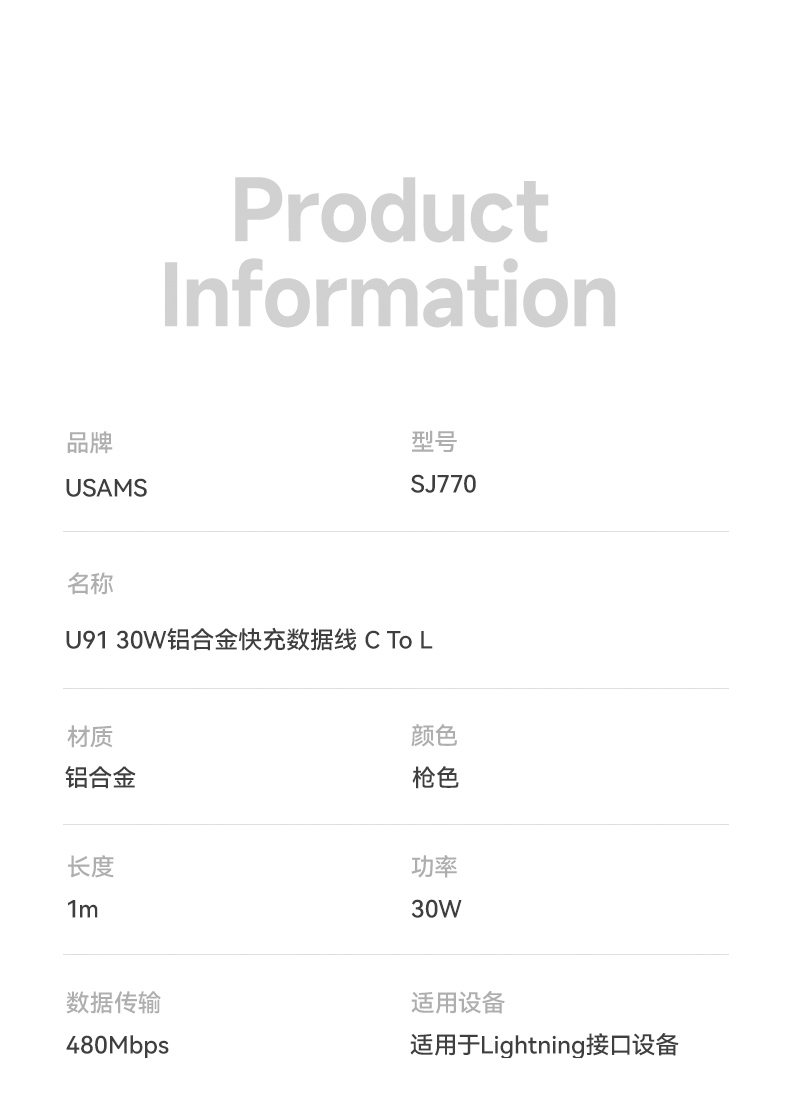 Product Information

品牌
USAMS

型号
SJ770

名称
U91 30W铝合金快充数据线 C To L

材质
铝合金

颜色
枪色

长度
1m

功率
30W

数据传输
480Mbps

适用设备
适用于Lightning接口设备