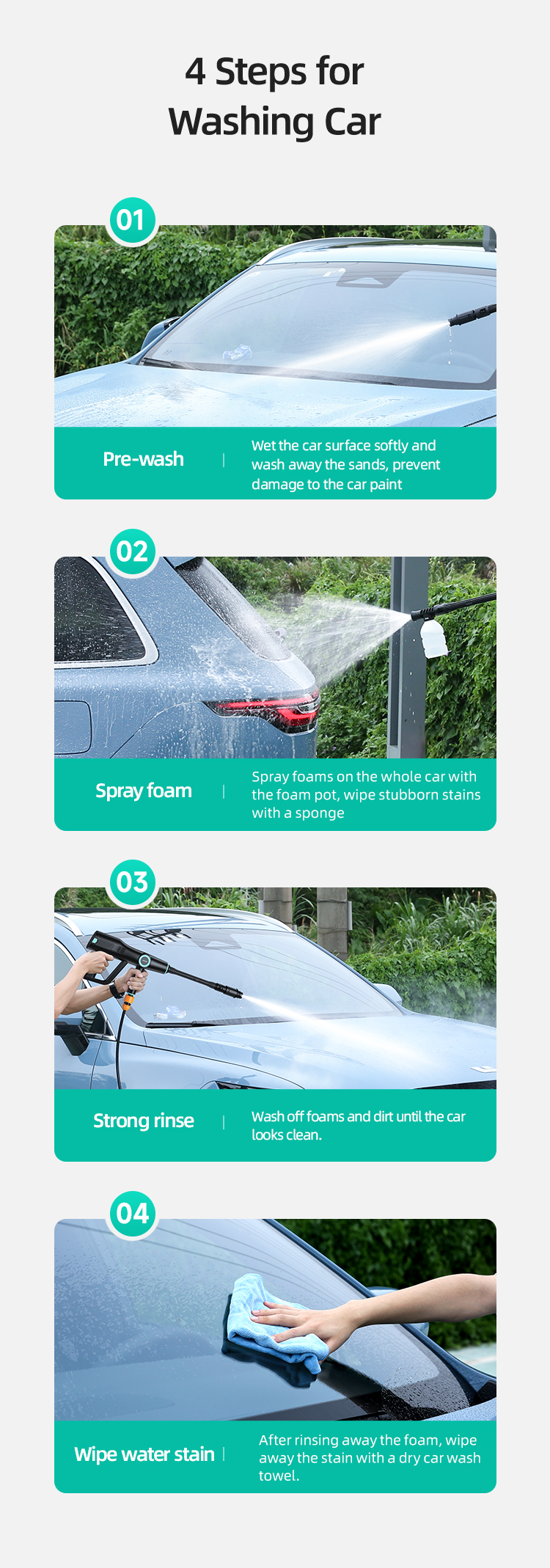 4 Steps for Washing Car

01

Pre-wash | Wet the car surface softly and wash away the sands, prevent damage to the car paint

02

Spray foam | Spray foams on the whole car with the foam pot, wipe stubborn stains with a sponge

03

Strong rinse | Wash off foams and dirt until the car looks clean.

04

Wipe water stain | After rinsing away the foam, wipe away the stain with a dry car wash towel.