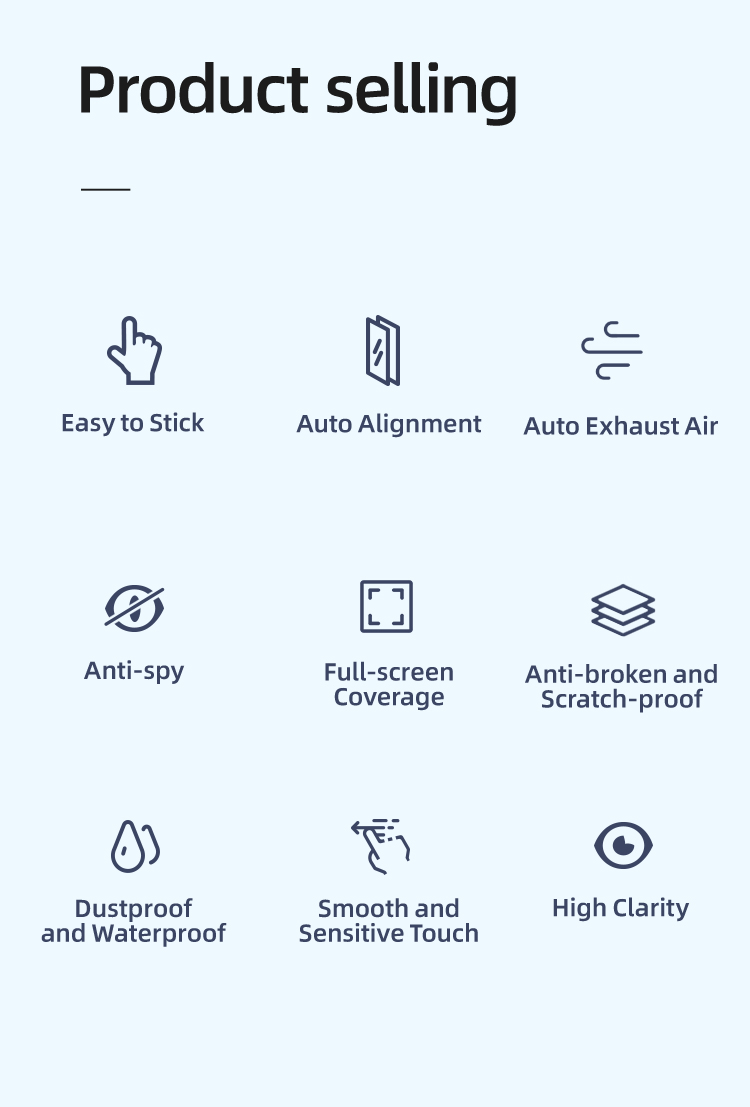 Product selling

Easy to Stick

Auto Alignment

Auto Exhaust Air

Anti-spy

Full-screen
Coverage

Anti-broken and
Scratch-proof

Dustproof
and Waterproof

Smooth and
Sensitive Touch

High Clarity