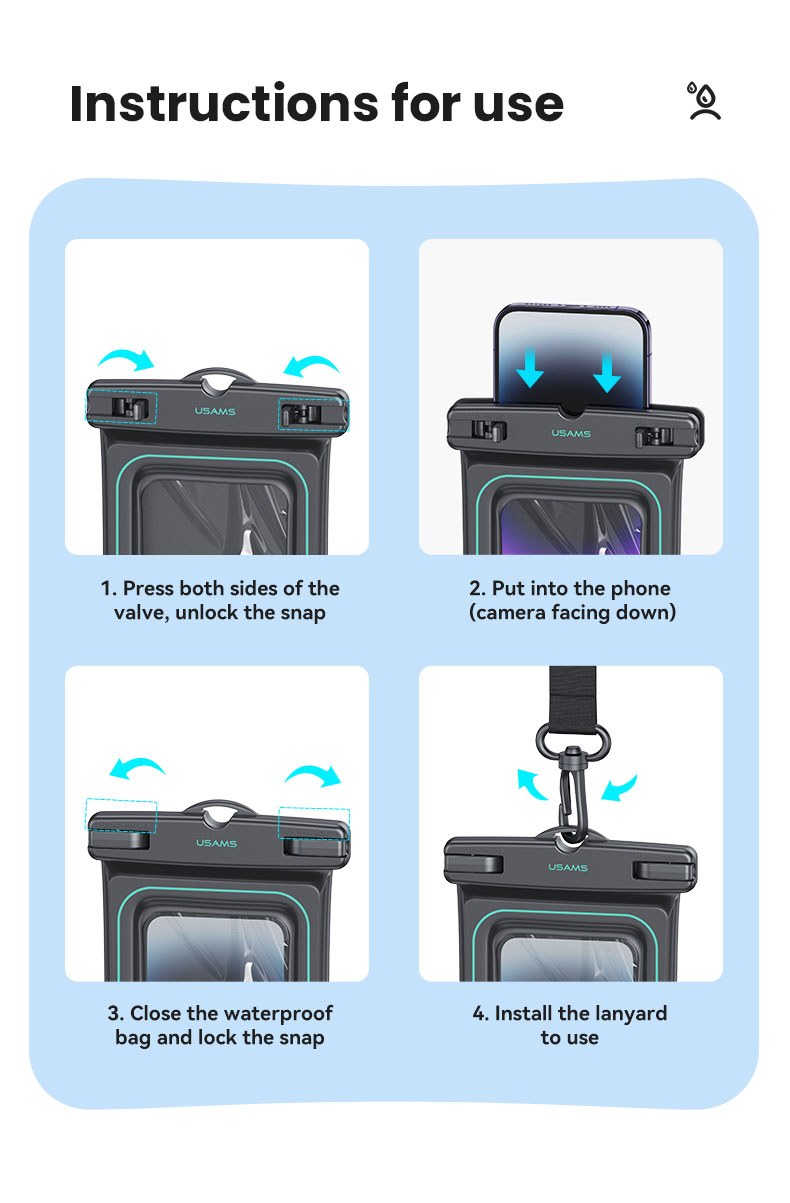 Instructions for use

USAMS

1. Press both sides of the valve, unlock the snap

USAMS

2. Put into the phone (camera facing down)

USAMS

3. Close the waterproof bag and lock the snap

USAMS

4. Install the lanyard to use