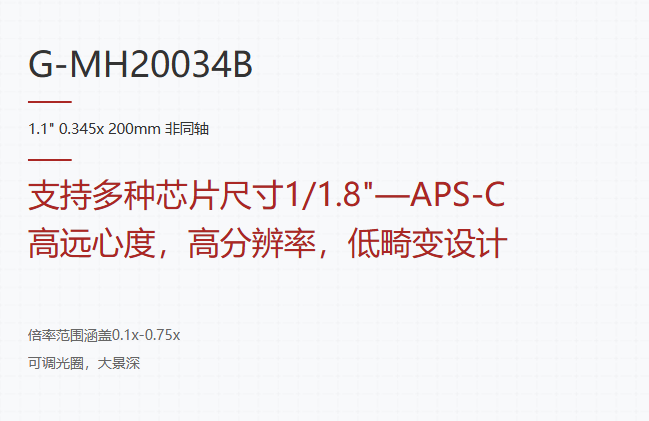 G-MH20034B

1.1" 0.345x 200mm 非同轴

支持多种芯片尺寸1/1.8"—APS-C
高远心度，高分辨率，低畸变设计

倍率范围涵盖0.1x-0.75x
可调光圈，大景深