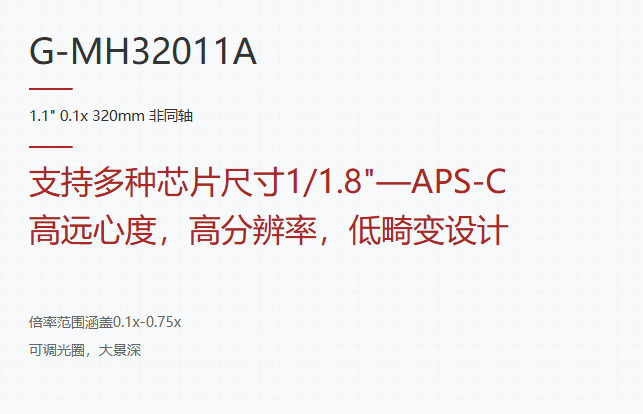 G-MH32011A

1.1" 0.1x 320mm 非同轴

支持多种芯片尺寸1/1.8"—APS-C
高远心度，高分辨率，低畸变设计

倍率范围涵盖0.1x-0.75x

可调光圈，大景深