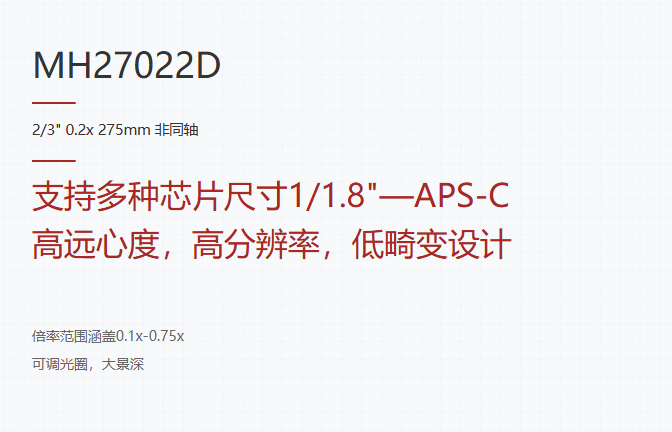 MH27022D

2/3" 0.2x 275mm 非同轴

支持多种芯片尺寸1/1.8"—APS-C
高远心度，高分辨率，低畸变设计

倍率范围涵盖0.1x-0.75x

可调光圈，大景深