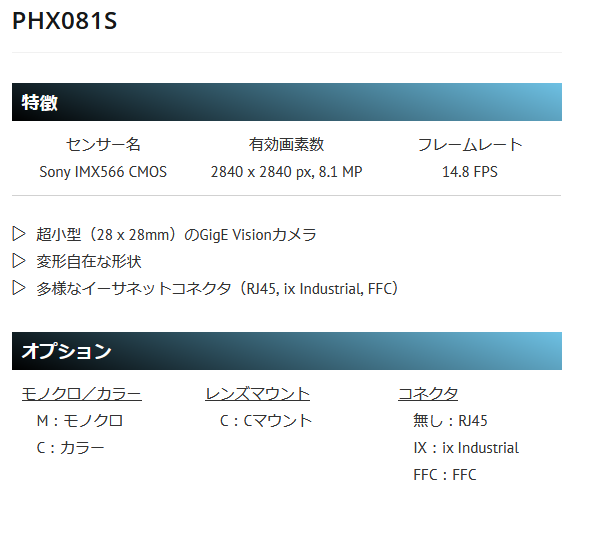 PHX081S

特徴

| センサー名 | 有効画素数 | フレームレート |
|---|---|---|
| Sony IMX566 CMOS | 2840 x 2840 px, 8.1 MP | 14.8 FPS |

▷ 超小型（28 x 28mm）のGigE Visionカメラ
▷ 変形自在な形状
▷ 多様なイーサネットコネクタ（RJ45, ix Industrial, FFC）

オプション

モノクロ／カラー
M：モノクロ
C：カラー

レンズマウント
C：Cマウント

コネクタ
無し：RJ45
IX：ix Industrial
FFC：FFC