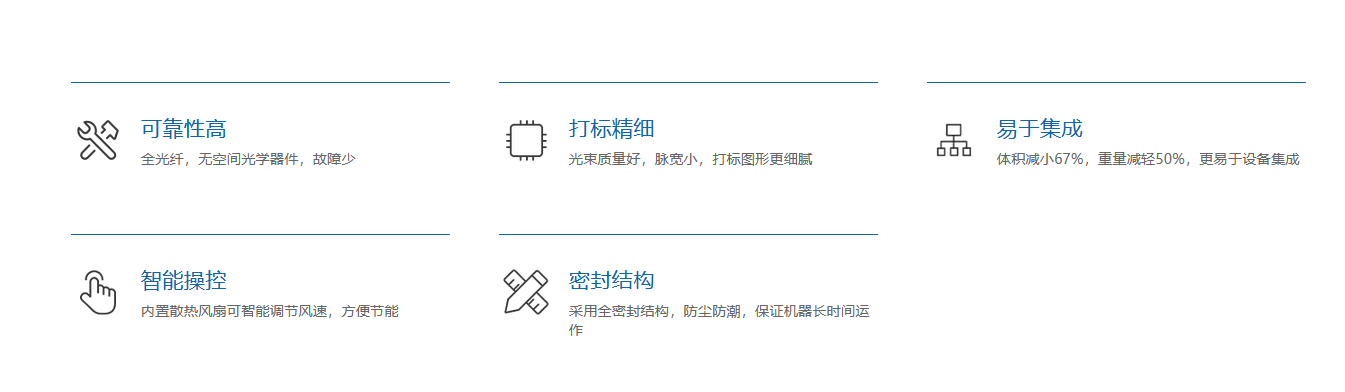 可靠性高

全光纤，无空间光学器件，故障少

打标精细

光束质量好，脉宽小，打标图形更细腻

易于集成

体积减小67%，重量减轻50%，更易于设备集成

智能操控

内置散热风扇可智能调节风速，方便节能

密封结构

采用全密封结构，防尘防潮，保证机器长时间运作