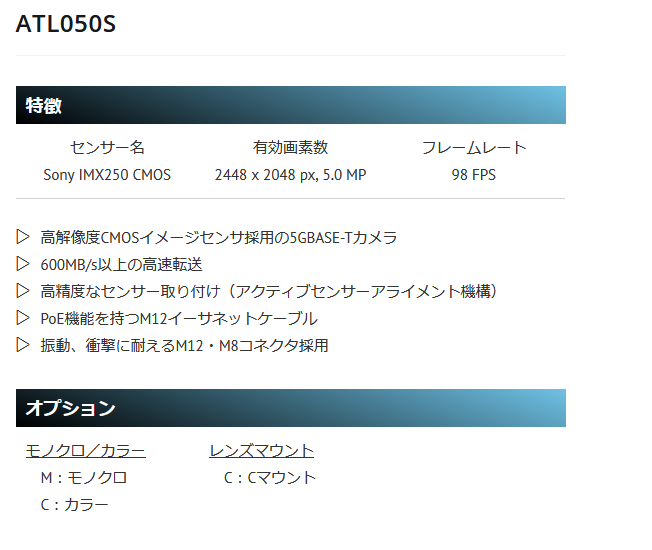 ATL050S

特徴

| センサー名 | 有効画素数 | フレームレート |
|---|---|---|
| Sony IMX250 CMOS | 2448 x 2048 px, 5.0 MP | 98 FPS |

▷ 高解像度CMOSイメージセンサ採用の5GBASE-Tカメラ
▷ 600MB/s以上の高速転送
▷ 高精度なセンサー取り付け（アクティブセンサーアライメント機構）
▷ PoE機能を持つM12イーサネットケーブル
▷ 振動、衝撃に耐えるM12・M8コネクタ採用

オプション

モノクロ／カラー
M：モノクロ
C：カラー

レンズマウント
C：Cマウント