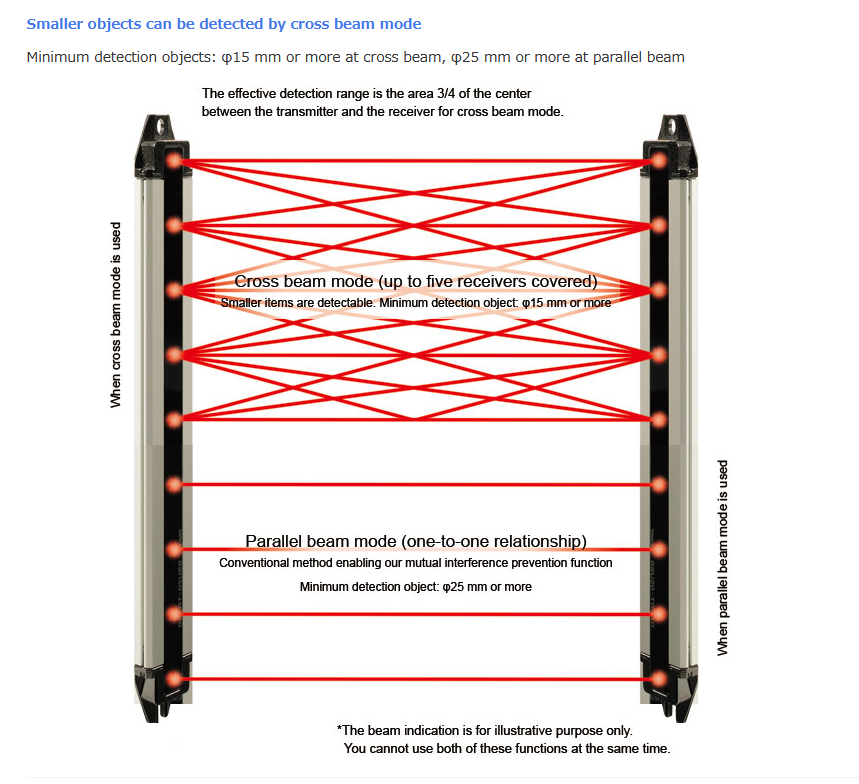 Smaller objects can be detected by cross beam mode

Minimum detection objects: φ15 mm or more at cross beam, φ25 mm or more at parallel beam

The effective detection range is the area 3/4 of the center between the transmitter and the receiver for cross beam mode.

When cross beam mode is used

Cross beam mode (up to five receivers covered)
Smaller items are detectable. Minimum detection object: φ15 mm or more

Parallel beam mode (one-to-one relationship)
Conventional method enabling our mutual interference prevention function
Minimum detection object: φ25 mm or more

When parallel beam mode is used

*The beam indication is for illustrative purpose only.
You cannot use both of these functions at the same time.