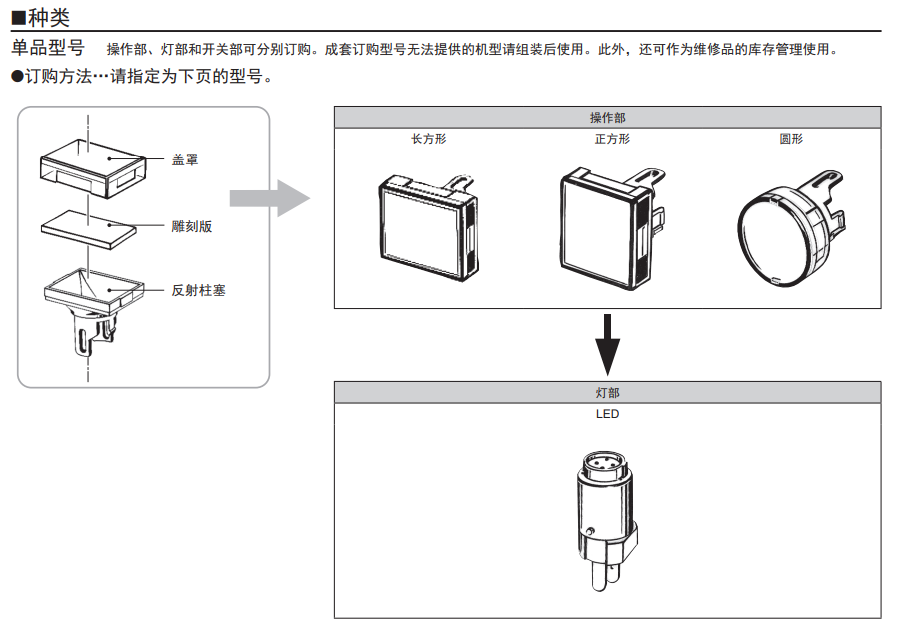 ■种类

单品型号　操作部、灯部和开关部可分别订购。成套订购型号无法提供的机型请组装后使用。此外，还可作为维修品的库存管理使用。

●订购方法…请指定为下页的型号。

盖罩

雕刻版

反射柱塞

操作部

长方形

正方形

圆形

灯部

LED