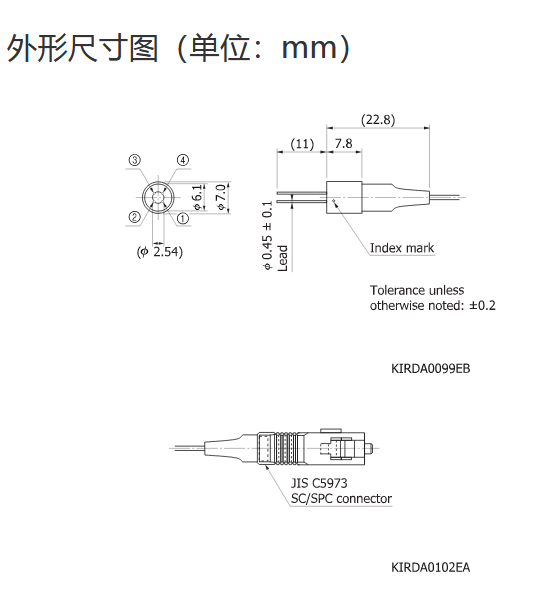 外形尺寸图（单位：mm）

③ ④ ② ①

ϕ 6.1

ϕ 7.0

(ϕ 2.54)

(22.8)

(11)

7.8

ϕ 0.45 ± 0.1
Lead

Index mark

Tolerance unless otherwise noted: ±0.2

KIRDA0099EB

JIS C5973
SC/SPC connector

KIRDA0102EA